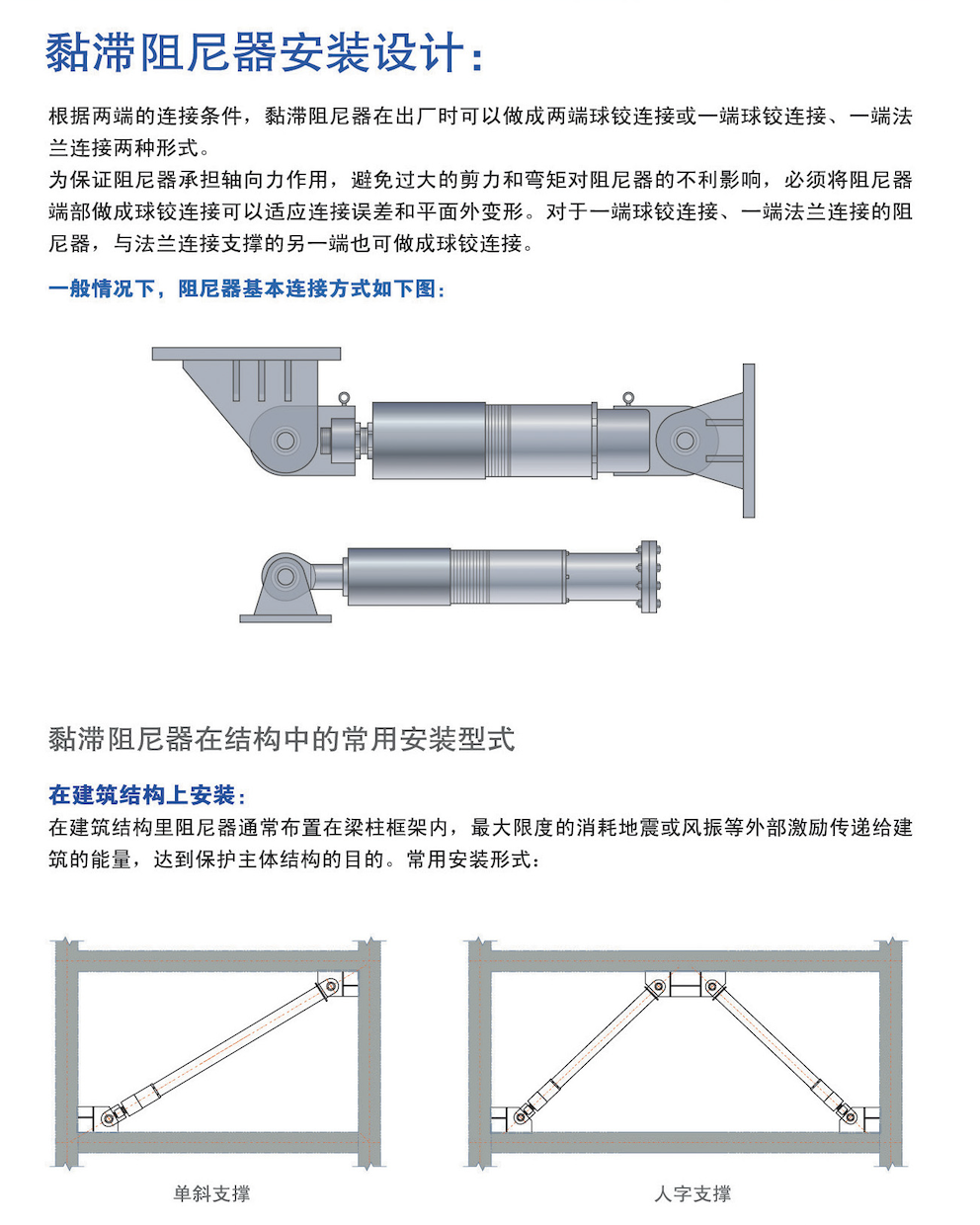 黏滞阻尼器安装设计：

根据两端的连接条件，黏滞阻尼器在出厂时可以做成两端球铰连接或一端球铰连接、一端法兰连接两种形式。
为保证阻尼器承担轴向力作用，避免过大的剪力和弯矩对阻尼器的不利影响，必须将阻尼器端部做成球铰连接可以适应连接误差和平面外变形。对于一端球铰连接、一端法兰连接的阻尼器，与法兰连接支撑的另一端也可做成球铰连接。

一般情况下，阻尼器基本连接方式如下图：

黏滞阻尼器在结构中的常用安装型式

在建筑结构上安装：
在建筑结构里阻尼器通常布置在梁柱框架内，最大限度的消耗地震或风振等外部激励传递给建筑的能量，达到保护主体结构的目的。常用安装形式：

单斜支撑

人字支撑